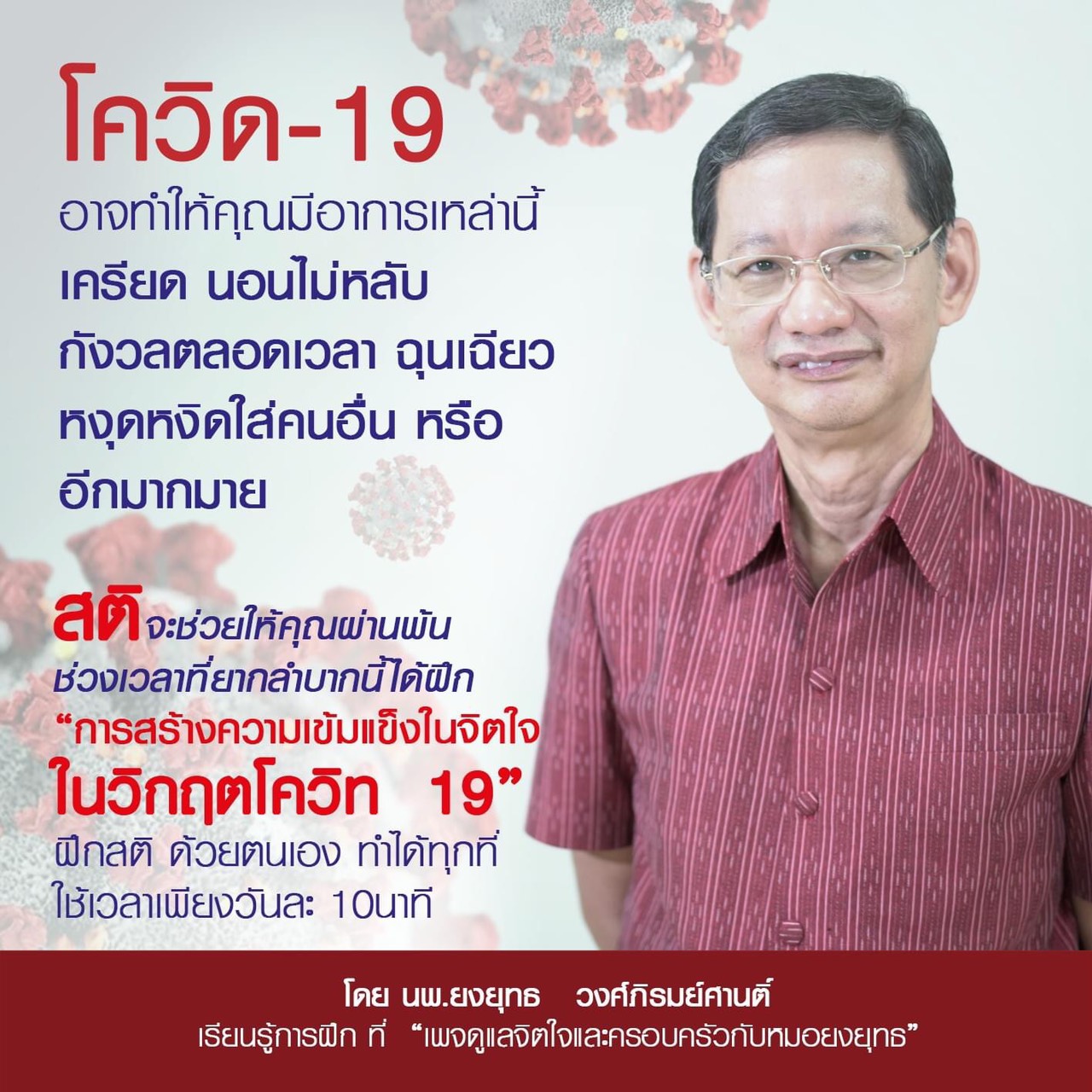 โควิด-19
อาจทำให้คุณมีอาการเหล่านี้
เครียด นอนไม่หลับ
กังวลตลอดเวลา ฉุนเฉียว
หงุดหงิดใส่คนอื่น หรือ
อีกมากมาย

สติจะช่วยให้คุณผ่านพ้น
ช่วงเวลาที่ยากลำบากนี้ได้ฝึก
"การสร้างความเข้มแข็งในจิตใจ
ในวิกฤตโควิท 19"
ฝึกสติ ด้วยตนเอง ทำได้ทุกที่
ใช้เวลาเพียงวันละ 10นาที

โดย นพ.ยงยุทธ วงศ์ภิรมย์ศานติ์
เรียนรู้การฝึก ที่ "เพจดูแลจิตใจและครอบครัวกับหมอยงยุทธ"